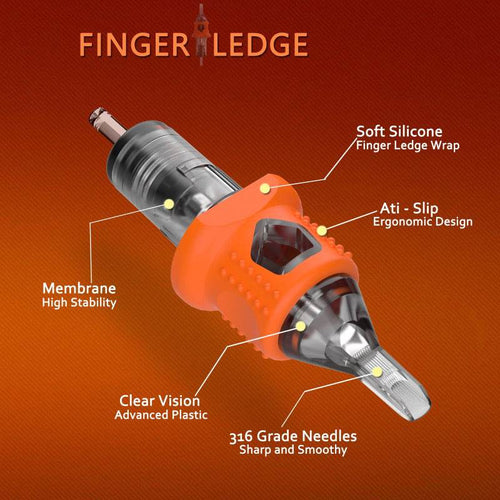 FINGER LEDGE

Soft Silicone
Finger Ledge Wrap

Ati - Slip
Ergonomic Design

Membrane
High Stability

Clear Vision
Advanced Plastic

316 Grade Needles
Sharp and Smoothy